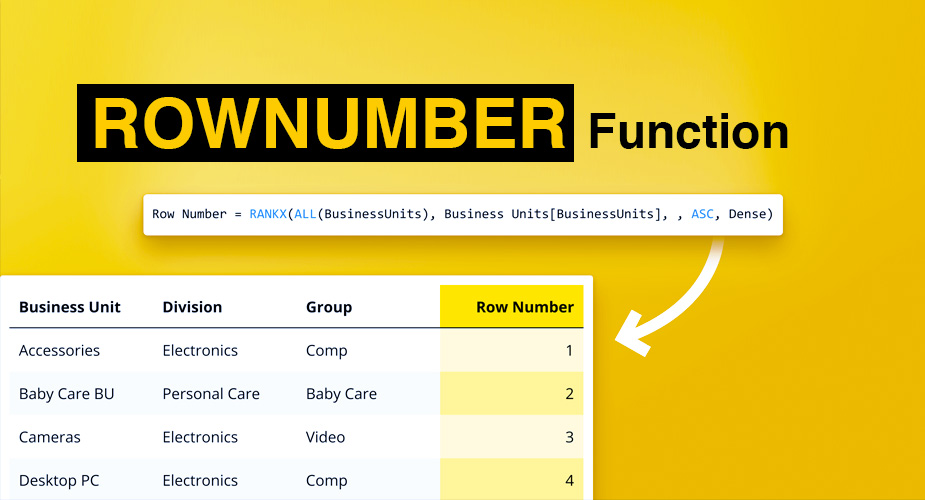 ROWNUMBER Function

Row Number = RANKX(ALL(BusinessUnits), Business Units[BusinessUnits], , ASC, Dense)

| Business Unit | Division | Group | Row Number |
|---|---|---|---|
| Accessories | Electronics | Comp | 1 |
| Baby Care BU | Personal Care | Baby Care | 2 |
| Cameras | Electronics | Video | 3 |
| Desktop PC | Electronics | Comp | 4 |